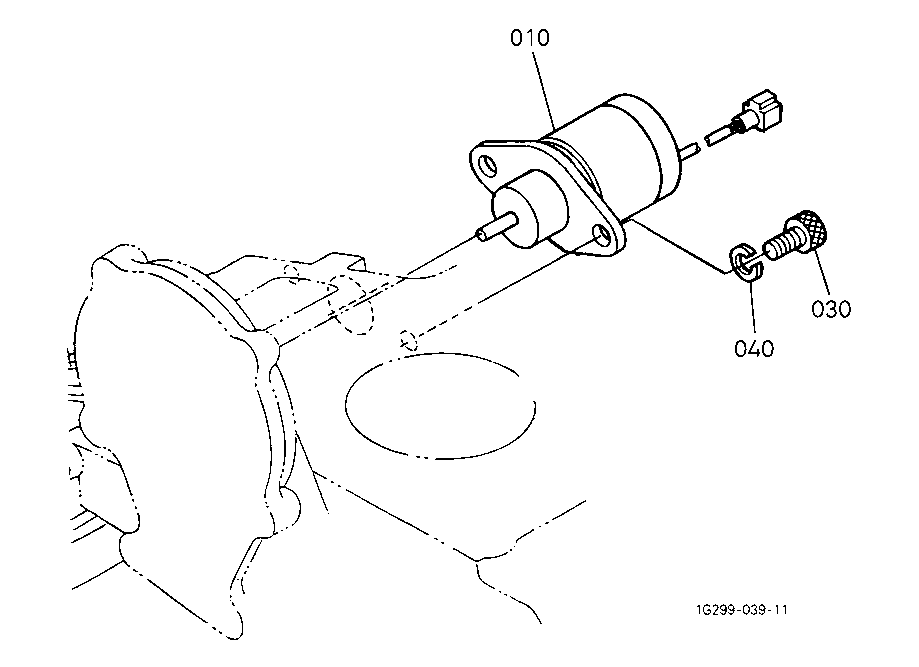 010

030

040

1G299-039-11